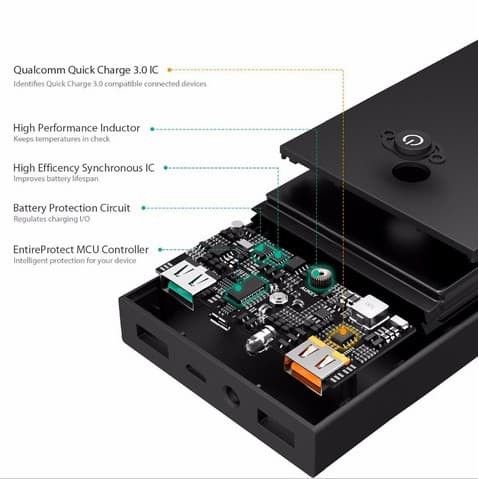 Qualcomm Quick Charge 3.0 IC
Identifies Quick Charge 3.0 compatible connected devices

High Performance Inductor
Keeps temperatures in check

High Efficency Synchronous IC
Improves battery lifespan

Battery Protection Circuit
Regulates charging I/O

EntireProtect MCU Controller
Intelligent protection for your device

AUKEY