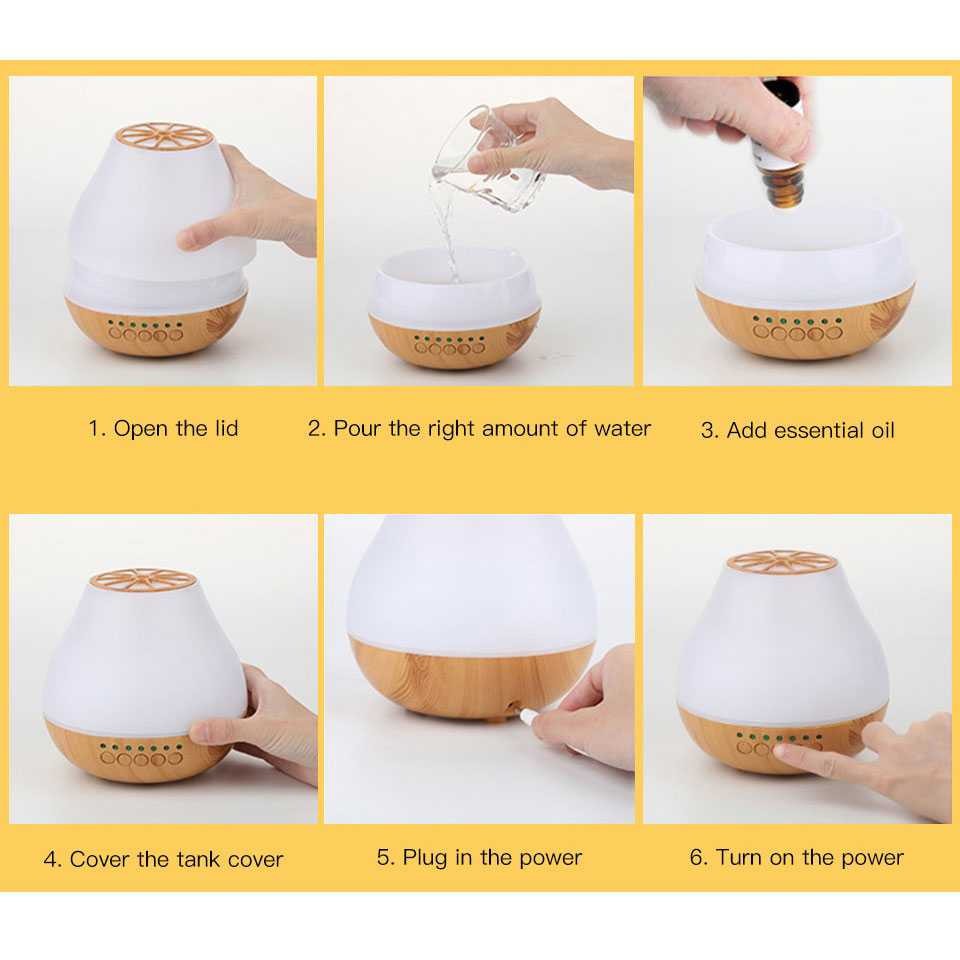 1. Open the lid

2. Pour the right amount of water

3. Add essential oil

4. Cover the tank cover

5. Plug in the power

6. Turn on the power