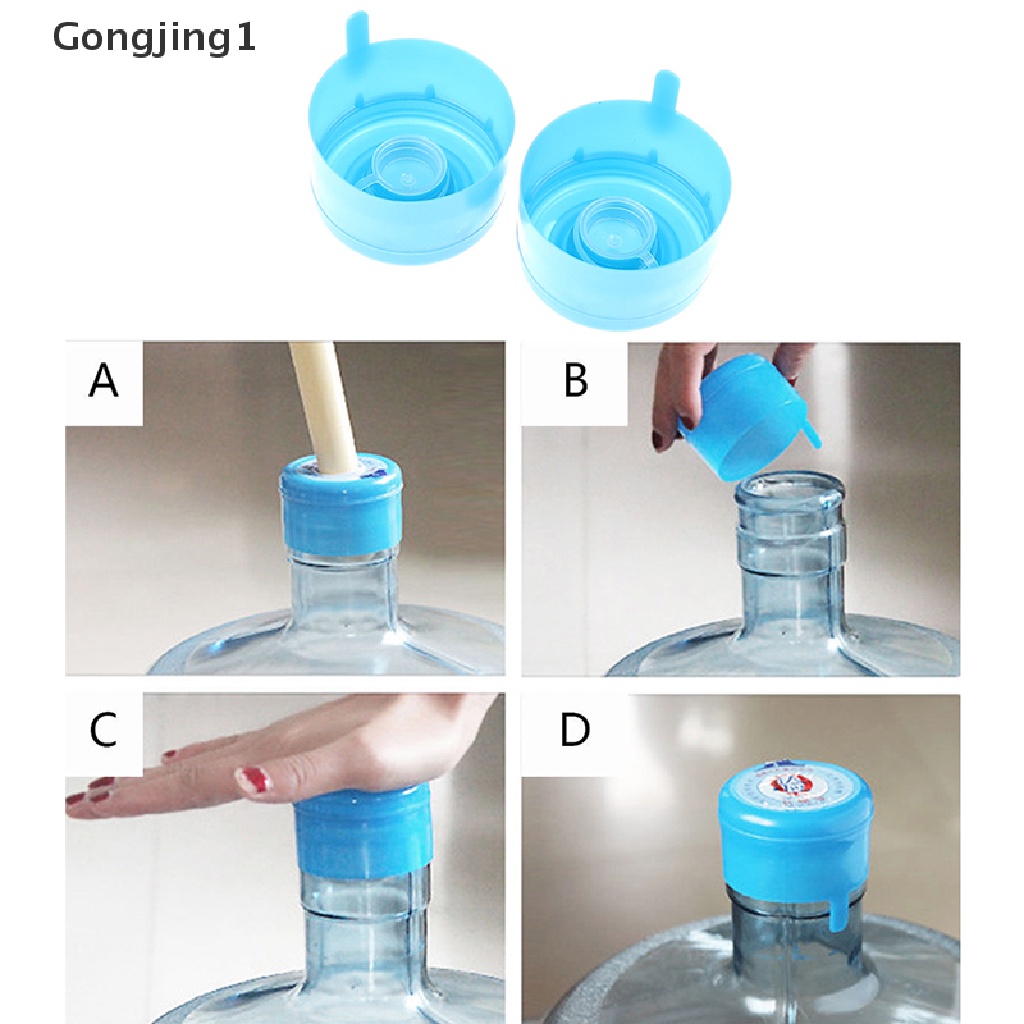 Gongjing1

A

B

C

D