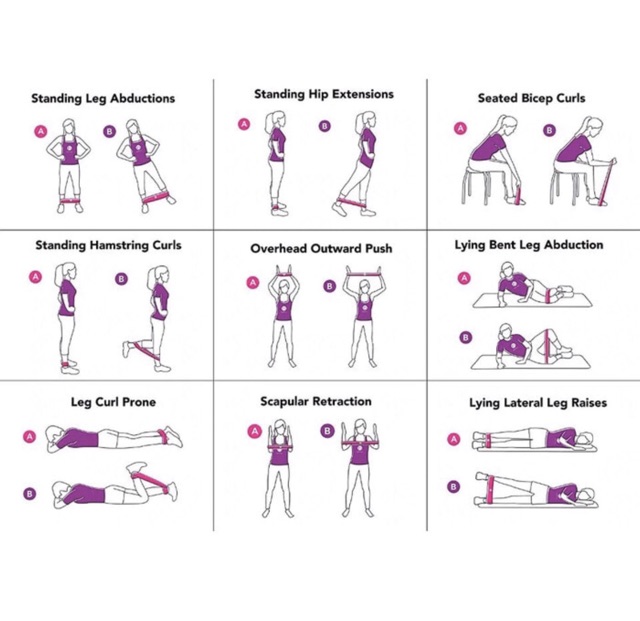 Standing Leg Abductions

A B

Standing Hip Extensions

A B

Seated Bicep Curls

A B

Standing Hamstring Curls

A B

Overhead Outward Push

A B

Lying Bent Leg Abduction

A

B

Leg Curl Prone

A

B

Scapular Retraction

A B

Lying Lateral Leg Raises

A

B