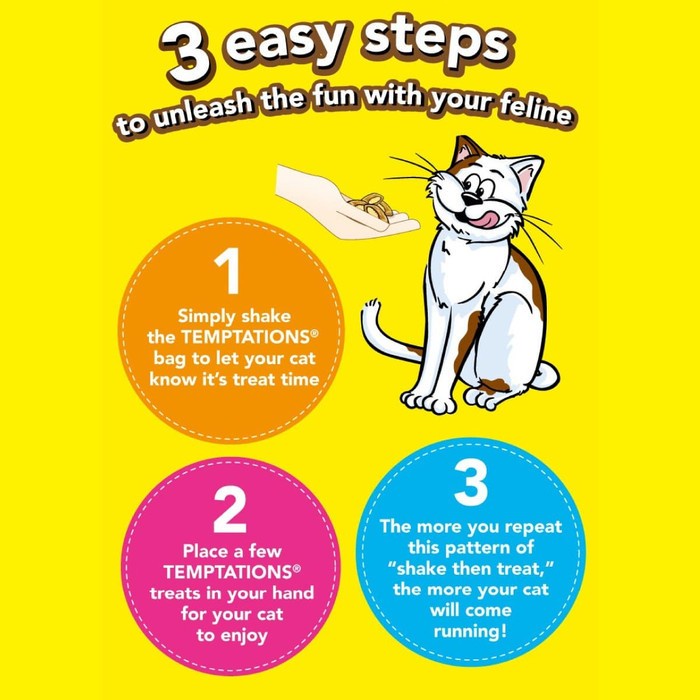 3 easy steps
to unleash the fun with your feline

1
Simply shake the TEMPTATIONS® bag to let your cat know it's treat time

2
Place a few TEMPTATIONS® treats in your hand for your cat to enjoy

3
The more you repeat this pattern of "shake then treat," the more your cat will come running!