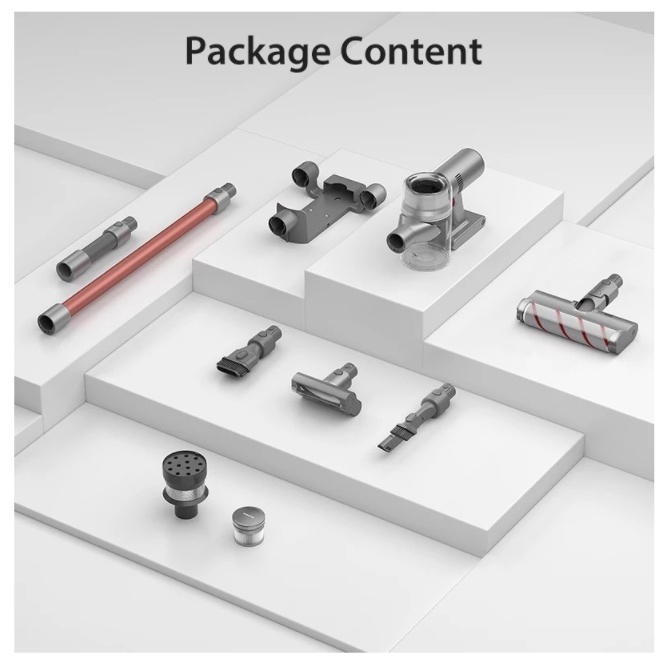 Package Content