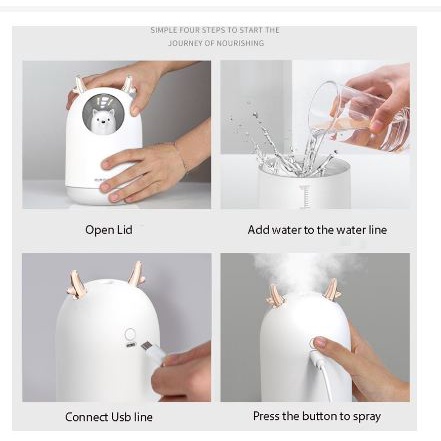 SIMPLE FOUR STEPS TO START THE JOURNEY OF NOURISHING

Open Lid

Add water to the water line

Connect Usb line

Press the button to spray