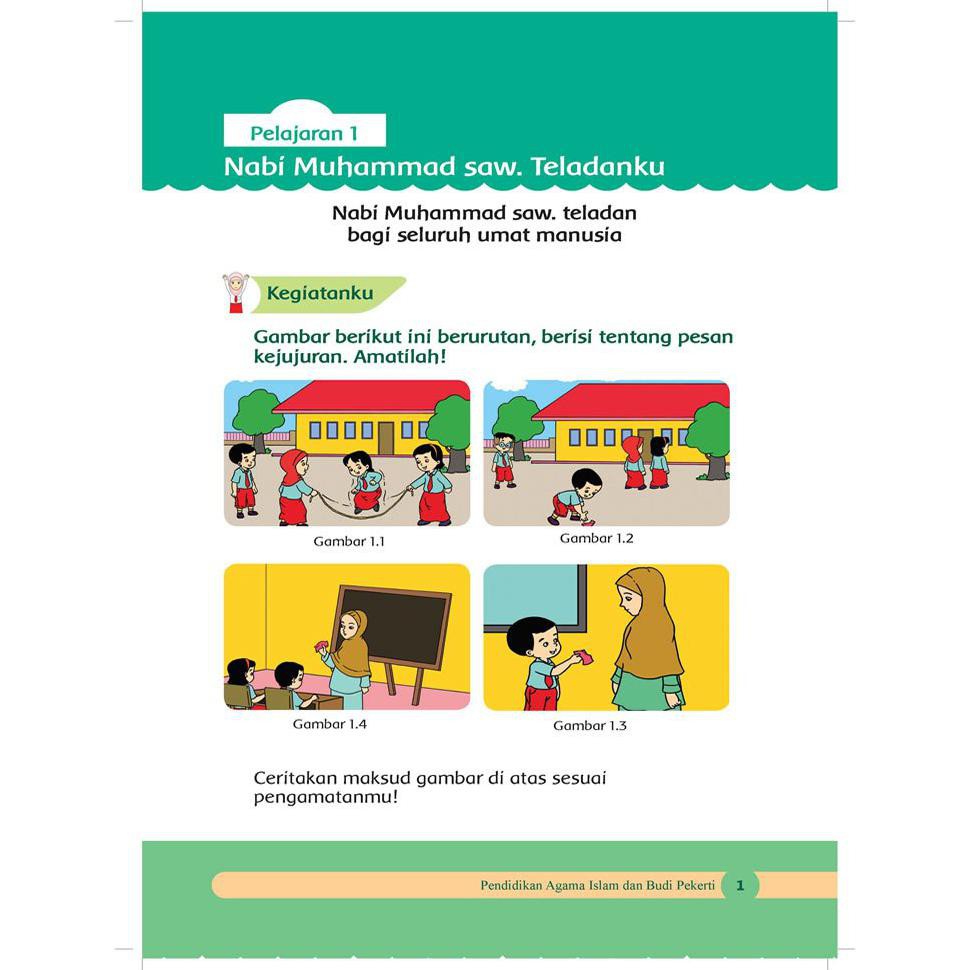 Pelajaran 1
Nabi Muhammad saw. Teladanku

Nabi Muhammad saw. teladan bagi seluruh umat manusia

Kegiatanku

Gambar berikut ini berurutan, berisi tentang pesan kejujuran. Amatilah!

Gambar 1.1

Gambar 1.2

Gambar 1.4

Gambar 1.3

Ceritakan maksud gambar di atas sesuai pengamatanmu!

Pendidikan Agama Islam dan Budi Pekerti 1