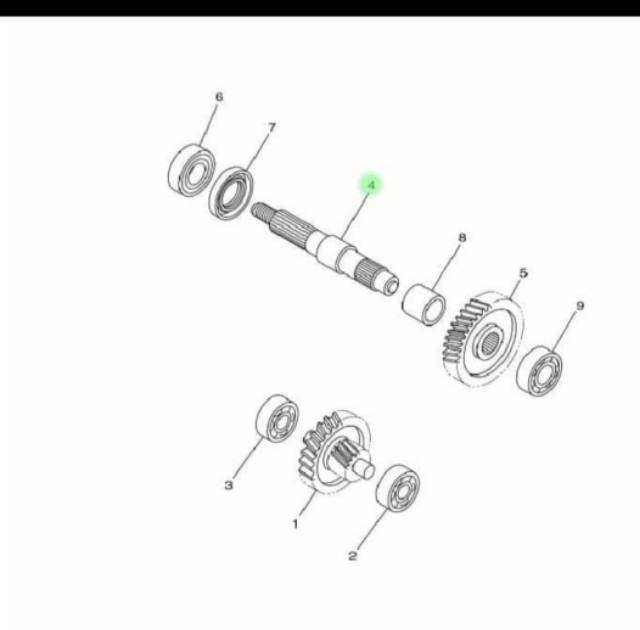 6
7
4
8
5
9
3
1
2