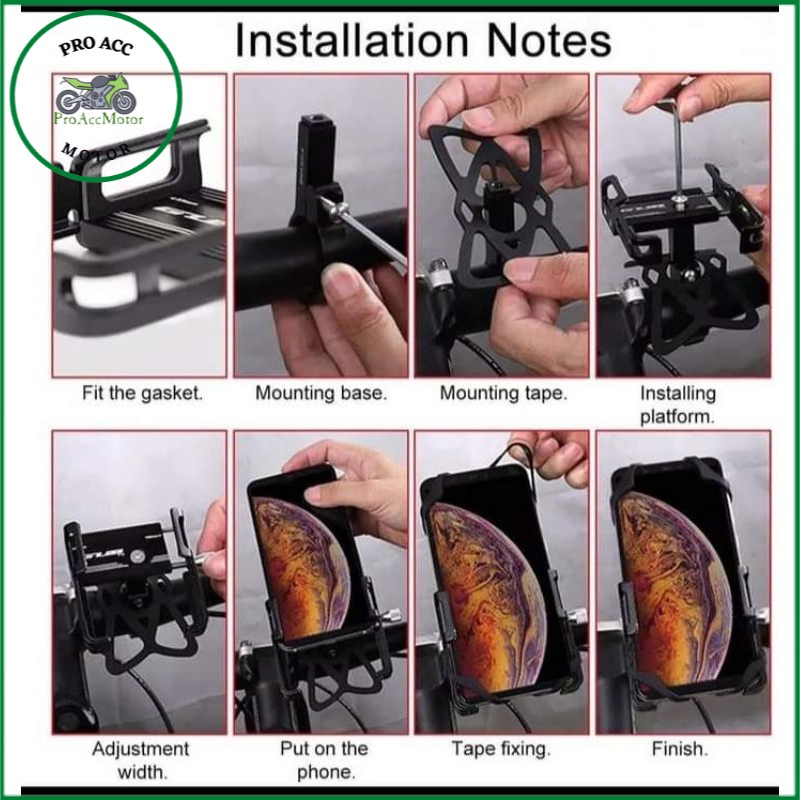 PRO ACC
ProAccMotor
MOTOR

Installation Notes

Fit the gasket.

Mounting base.

Mounting tape.

Installing platform.

Adjustment width.

Put on the phone.

Tape fixing.

Finish.