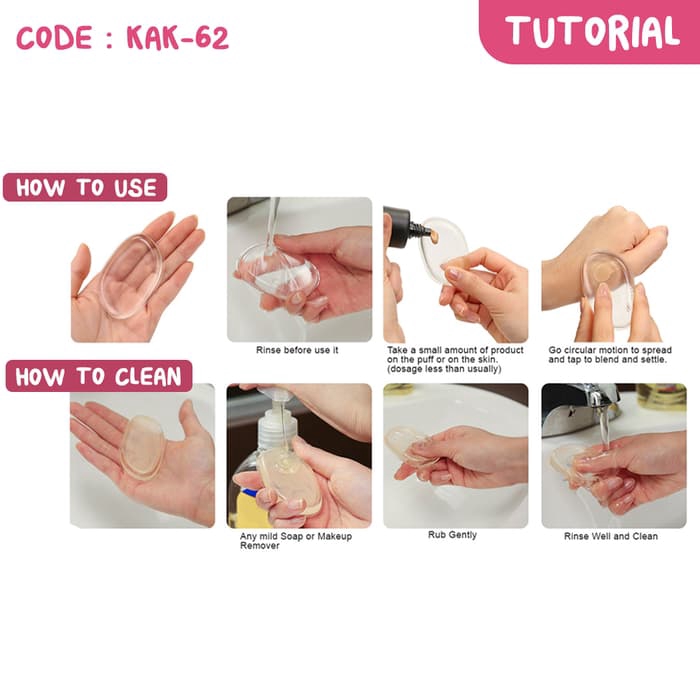 CODE : KAK-62

TUTORIAL

HOW TO USE

Rinse before use it

Take a small amount of product on the puff or on the skin. (dosage less than usually)

Go circular motion to spread and tap to blend and settle.

HOW TO CLEAN

Any mild Soap or Makeup Remover

Rub Gently

Rinse Well and Clean