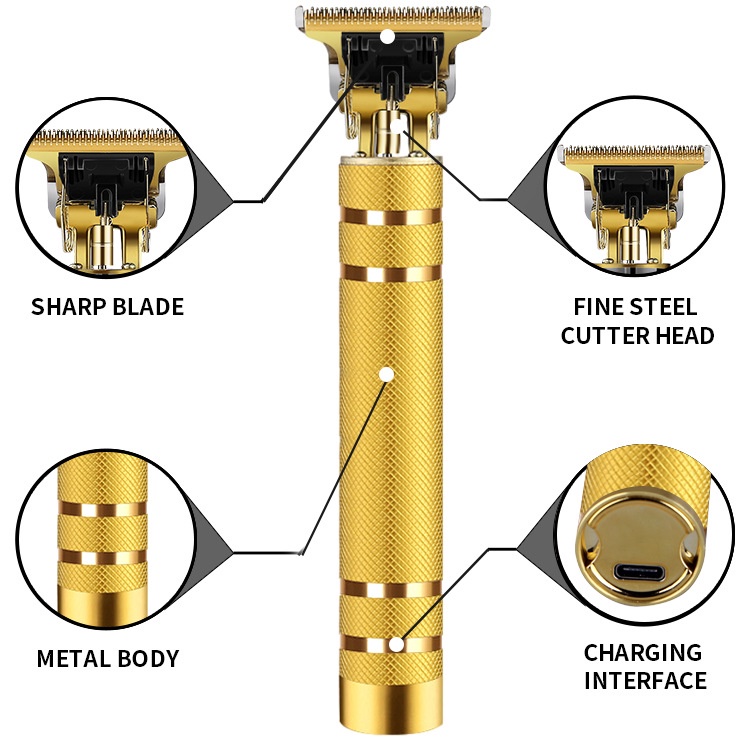 SHARP BLADE

FINE STEEL CUTTER HEAD

METAL BODY

CHARGING INTERFACE