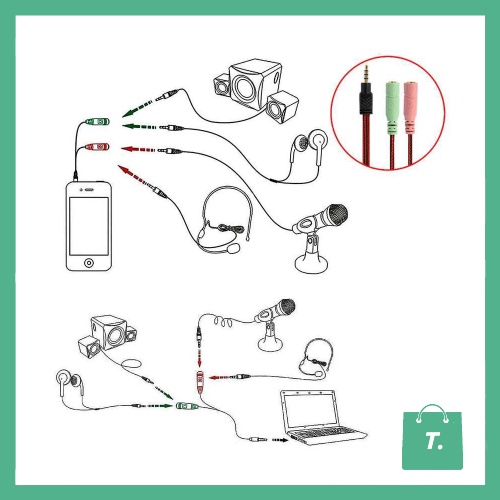 T.