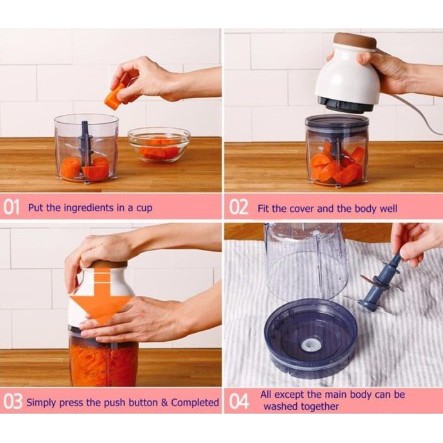 01 Put the ingredients in a cup

02 Fit the cover and the body well

03 Simply press the push button & Completed

04 All except the main body can be washed together