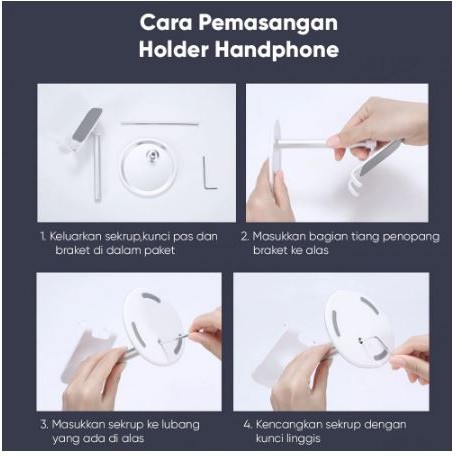 Cara Pemasangan Holder Handphone

1. Keluarkan sekrup,kunci pas dan braket di dalam paket

2. Masukkan bagian tiang penopang braket ke alas

3. Masukkan sekrup ke lubang yang ada di alas

4. Kencangkan sekrup dengan kunci linggis