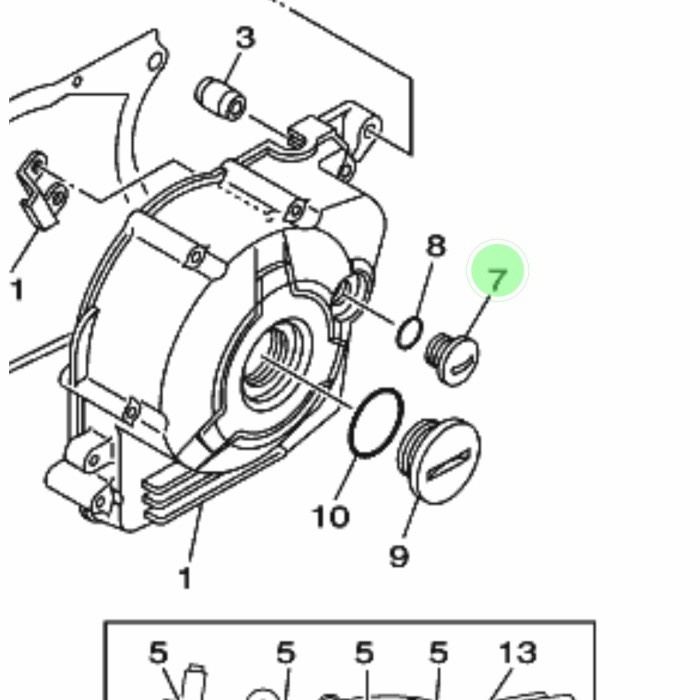 3
1
8
7
10
9
1
5
5
5
5
13