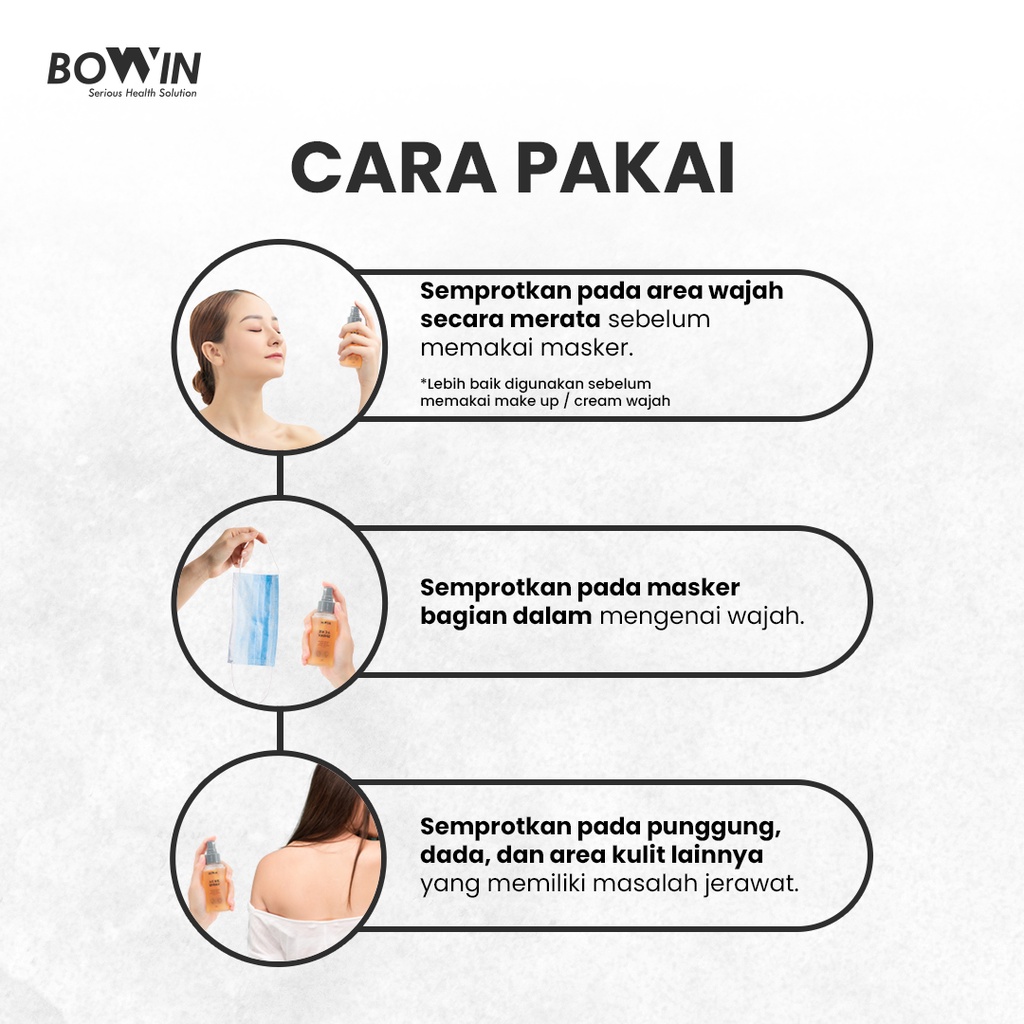 BOWIN
Serious Health Solution

CARA PAKAI

Semprotkan pada area wajah secara merata sebelum memakai masker.

*Lebih baik digunakan sebelum memakai make up / cream wajah

Semprotkan pada masker bagian dalam mengenai wajah.

Semprotkan pada punggung, dada, dan area kulit lainnya yang memiliki masalah jerawat.