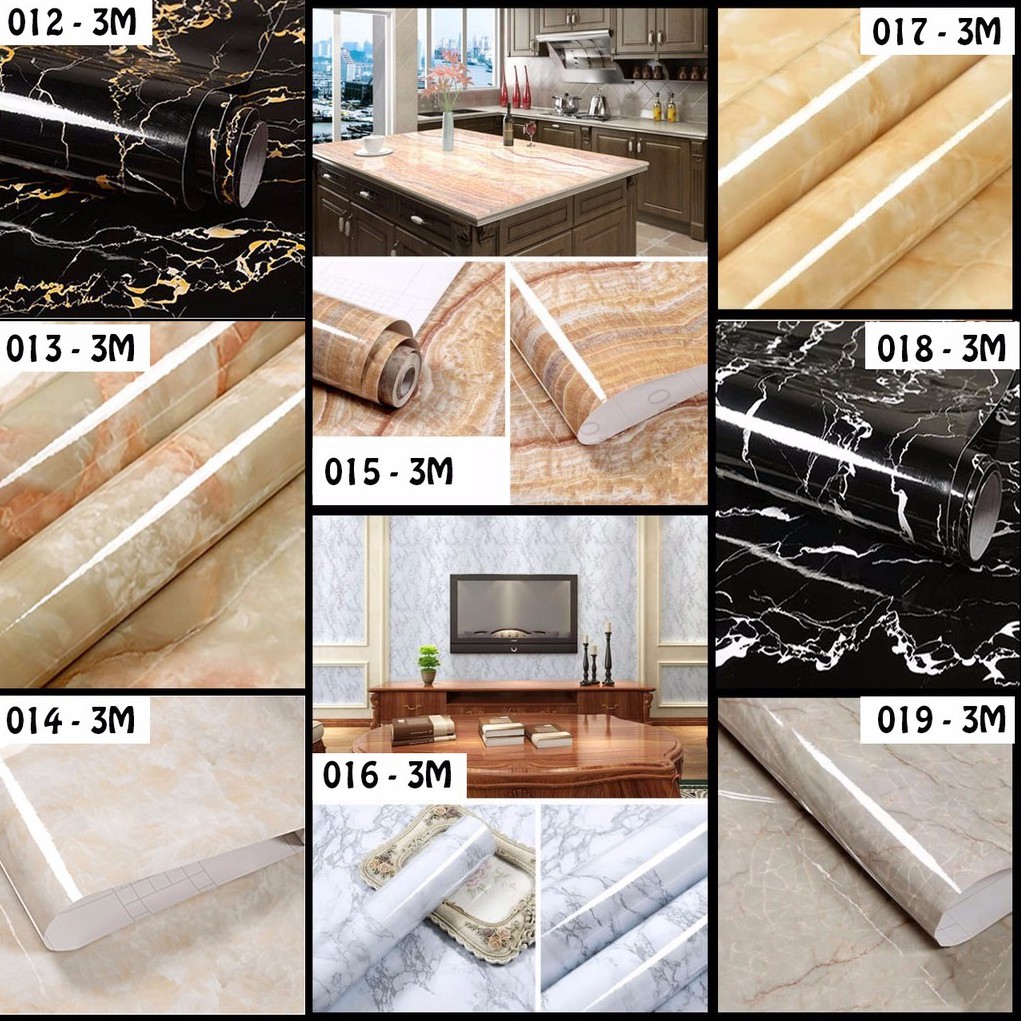 012 - 3M

013 - 3M

014 - 3M

015 - 3M

016 - 3M

017 - 3M

018 - 3M

019 - 3M