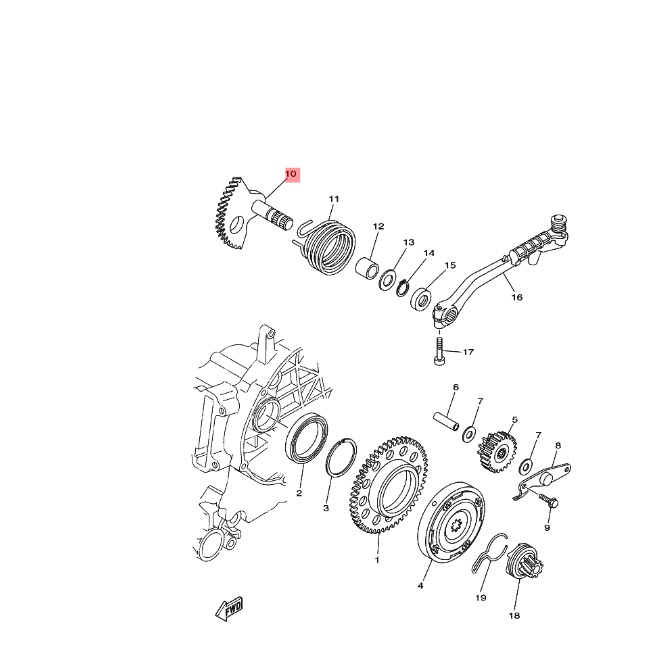 10
11
12
13
14
15
16
17
6
7
5
7
8
9
2
3
1
4
19
18
FWD