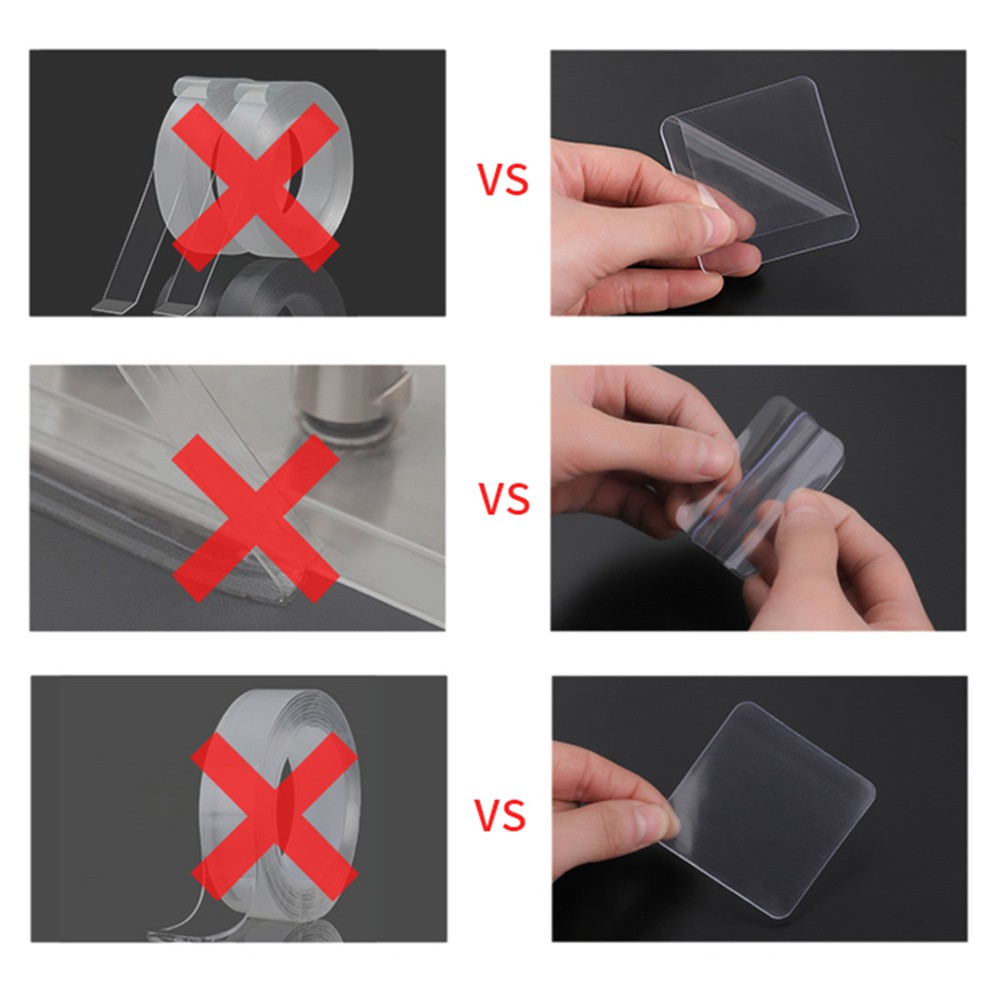 VS

VS

VS