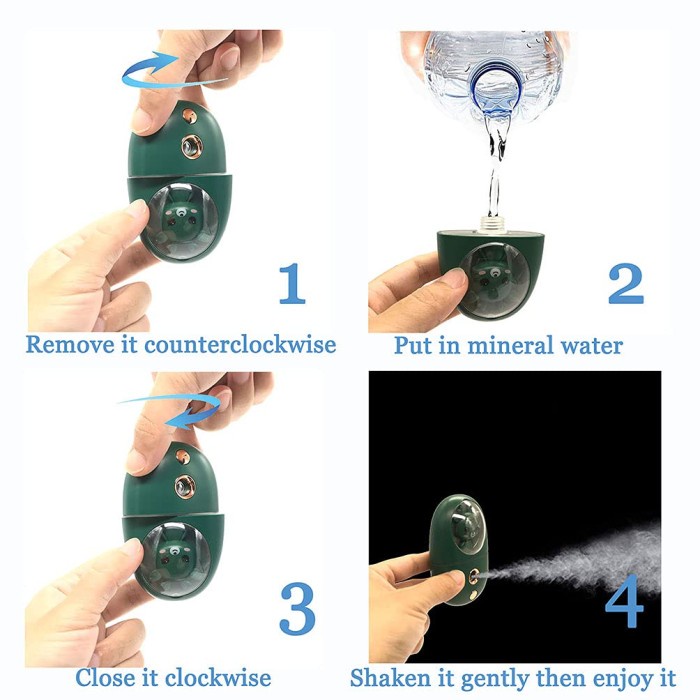 1
Remove it counterclockwise

2
Put in mineral water

3
Close it clockwise

4
Shaken it gently then enjoy it