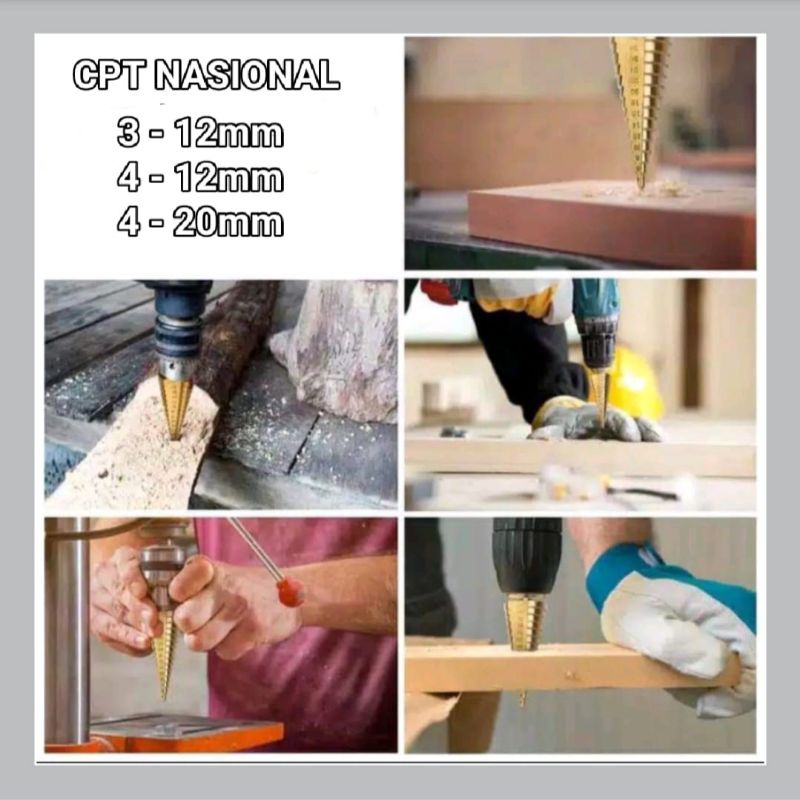 CPT NASIONAL

3 - 12mm
4 - 12mm
4 - 20mm