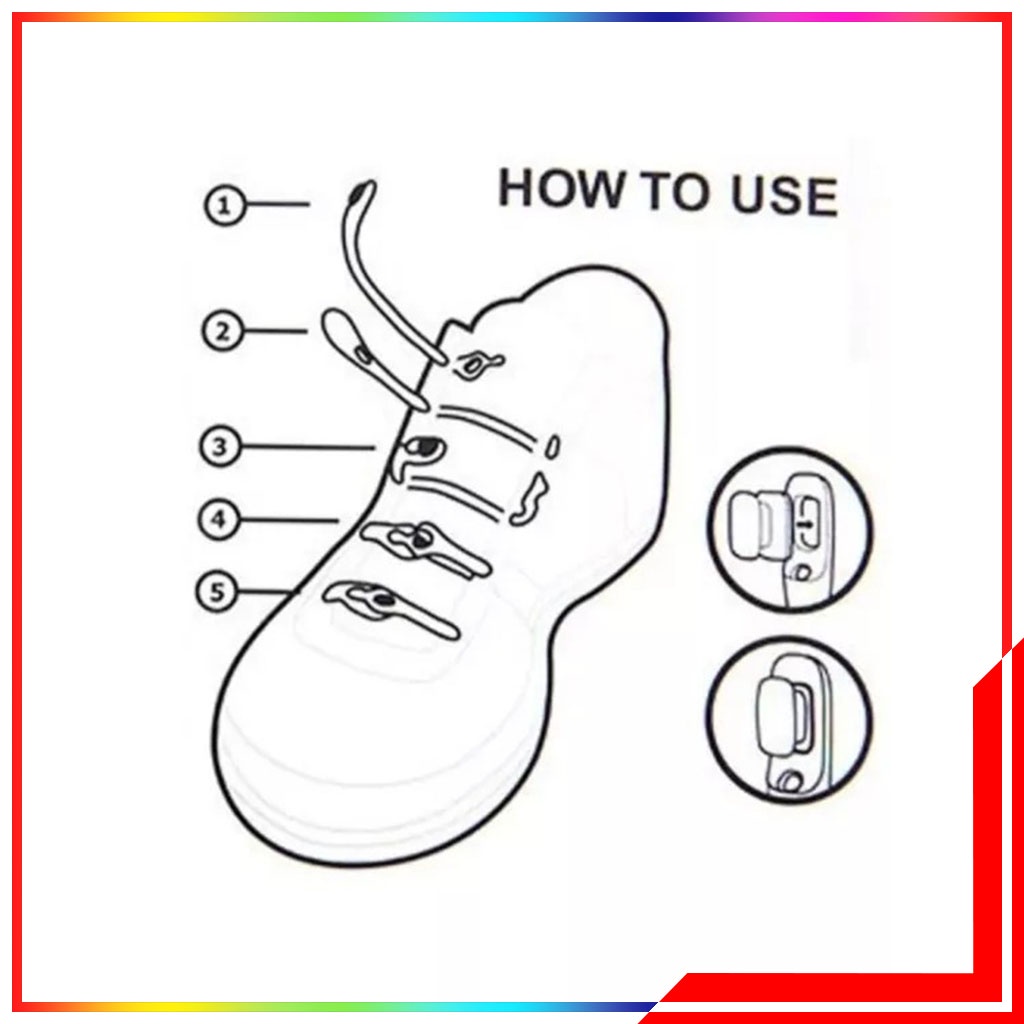 HOW TO USE

1
2
3
4
5