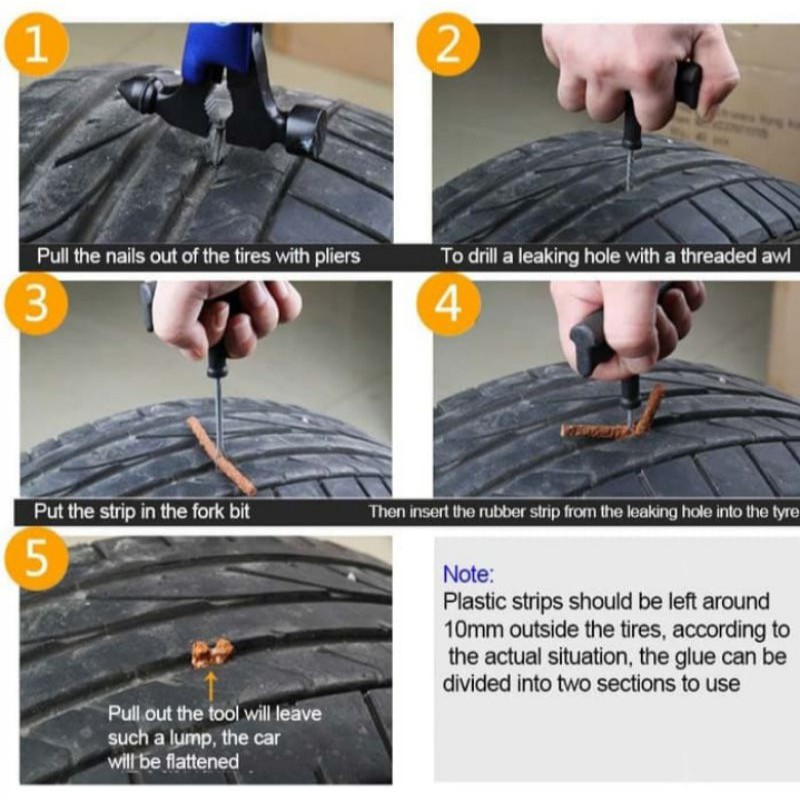 1

Pull the nails out of the tires with pliers

2

To drill a leaking hole with a threaded awl

3

Put the strip in the fork bit

4

Then insert the rubber strip from the leaking hole into the tyre

5

Pull out the tool will leave such a lump, the car will be flattened

Note:
Plastic strips should be left around 10mm outside the tires, according to the actual situation, the glue can be divided into two sections to use