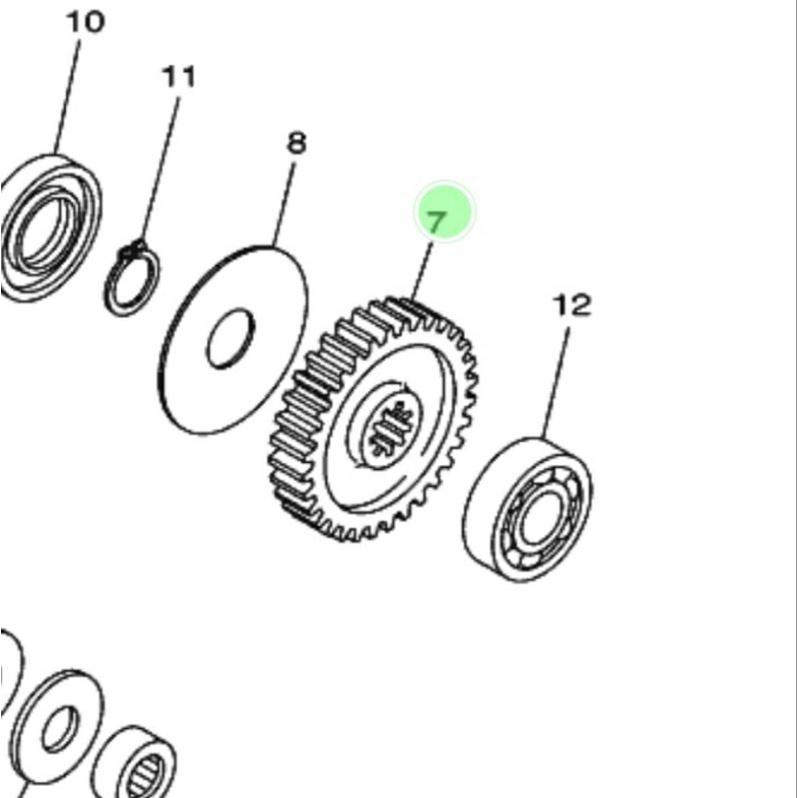 10
11
8
7
12