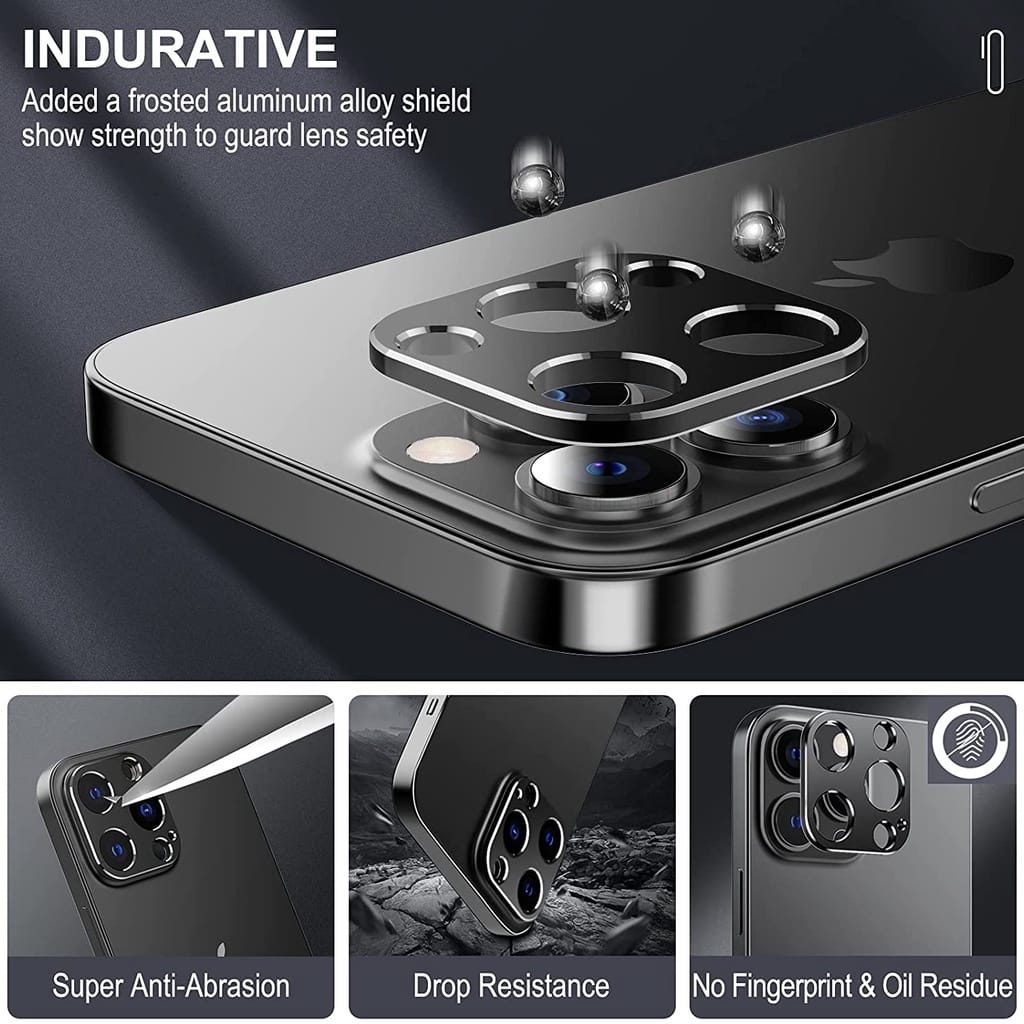 INDURATIVE
Added a frosted aluminum alloy shield show strength to guard lens safety

Super Anti-Abrasion

Drop Resistance

No Fingerprint & Oil Residue