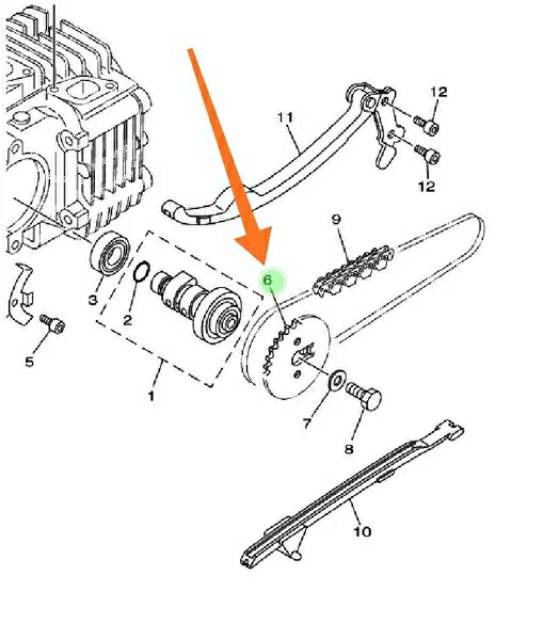 12
11
12
9
6
3
2
5
1
7
8
10