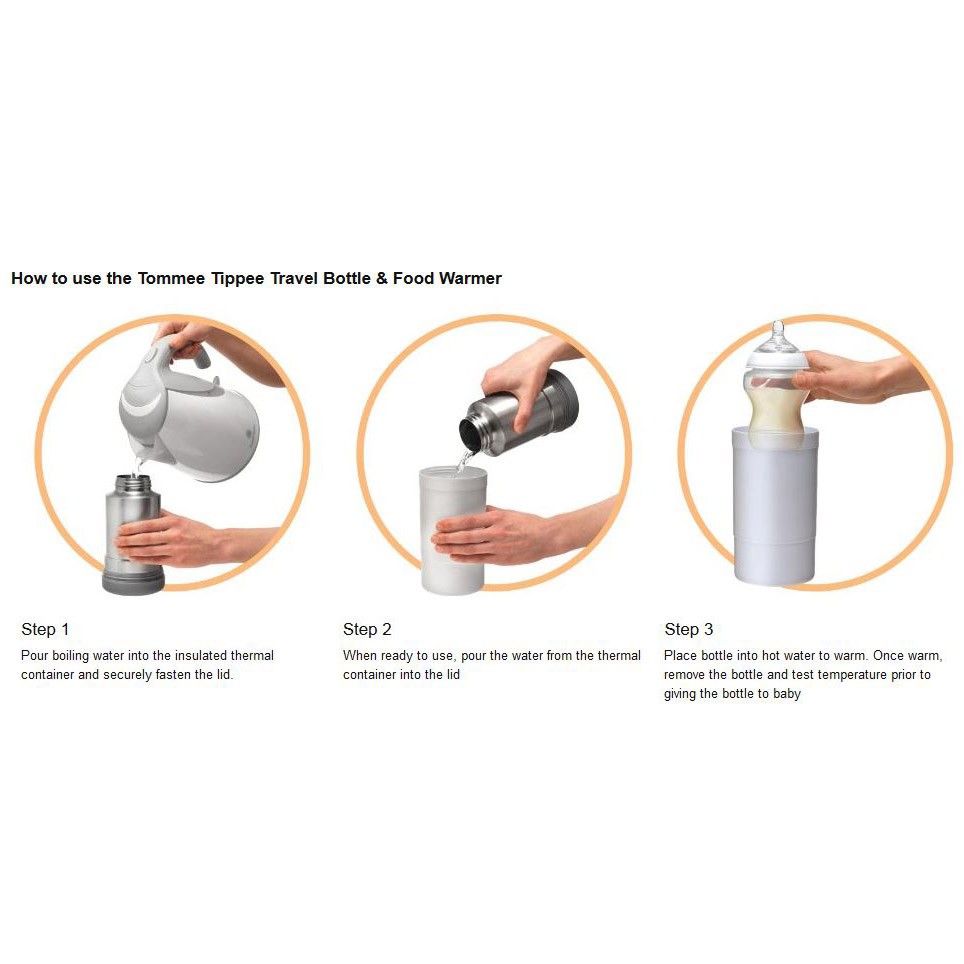 How to use the Tommee Tippee Travel Bottle & Food Warmer

Step 1
Pour boiling water into the insulated thermal container and securely fasten the lid.

Step 2
When ready to use, pour the water from the thermal container into the lid

Step 3
Place bottle into hot water to warm. Once warm, remove the bottle and test temperature prior to giving the bottle to baby