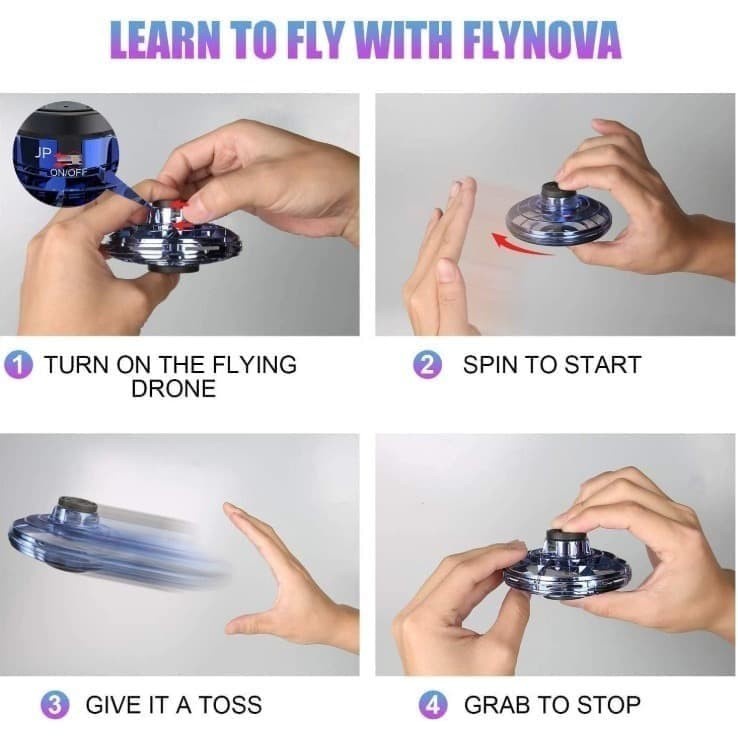 LEARN TO FLY WITH FLYNOVA

JP
ON/OFF

1 TURN ON THE FLYING DRONE

2 SPIN TO START

3 GIVE IT A TOSS

4 GRAB TO STOP