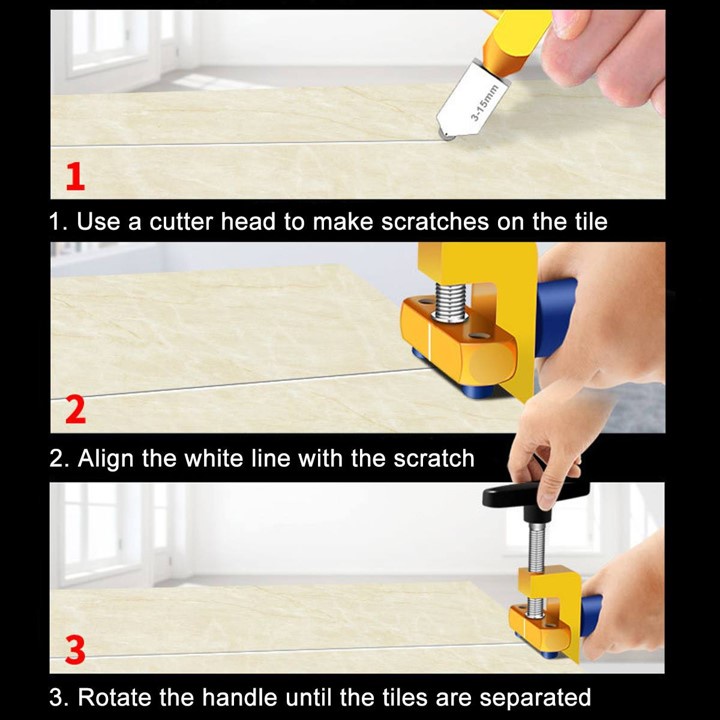 3-15mm

1

1. Use a cutter head to make scratches on the tile

2

2. Align the white line with the scratch

3

3. Rotate the handle until the tiles are separated