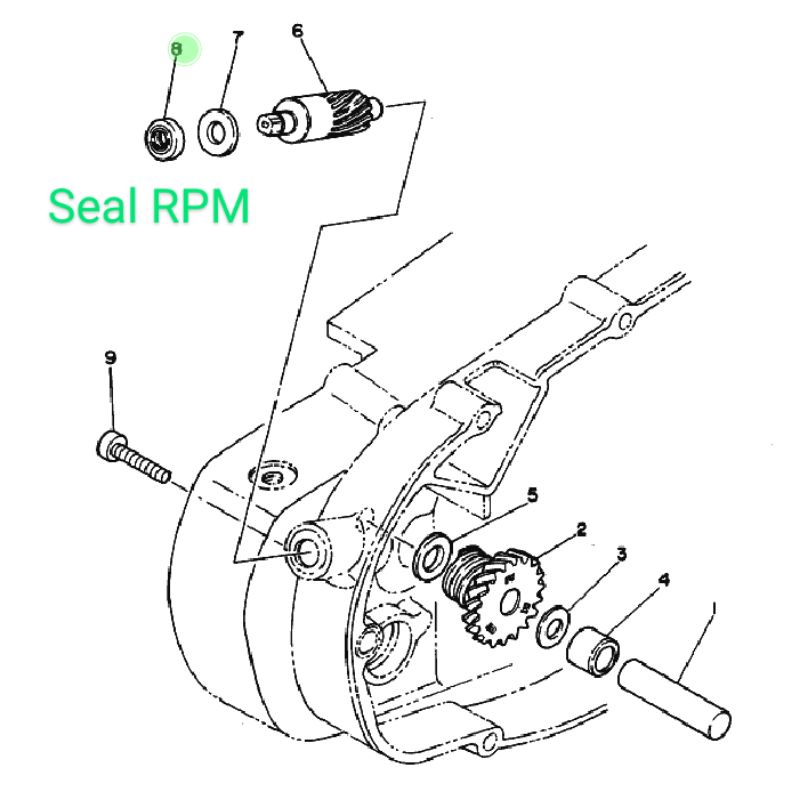 8
7
6
Seal RPM
9
5
2
3
4
1