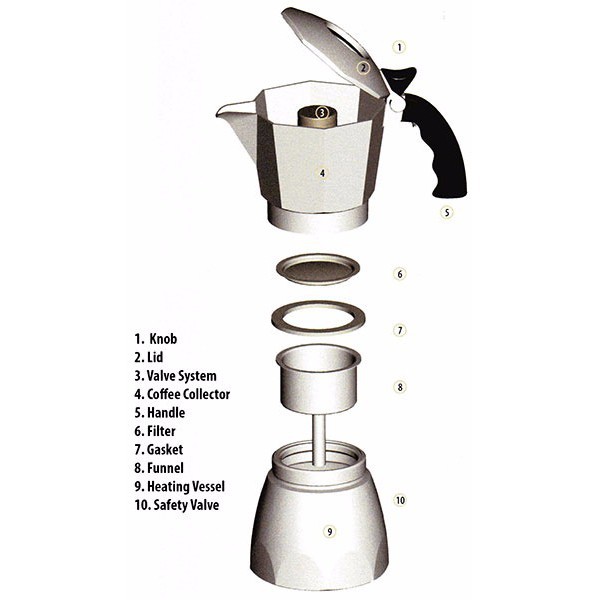 1
2
3
4
5
6
7
8
10
9

1. Knob
2. Lid
3. Valve System
4. Coffee Collector
5. Handle
6. Filter
7. Gasket
8. Funnel
9. Heating Vessel
10. Safety Valve