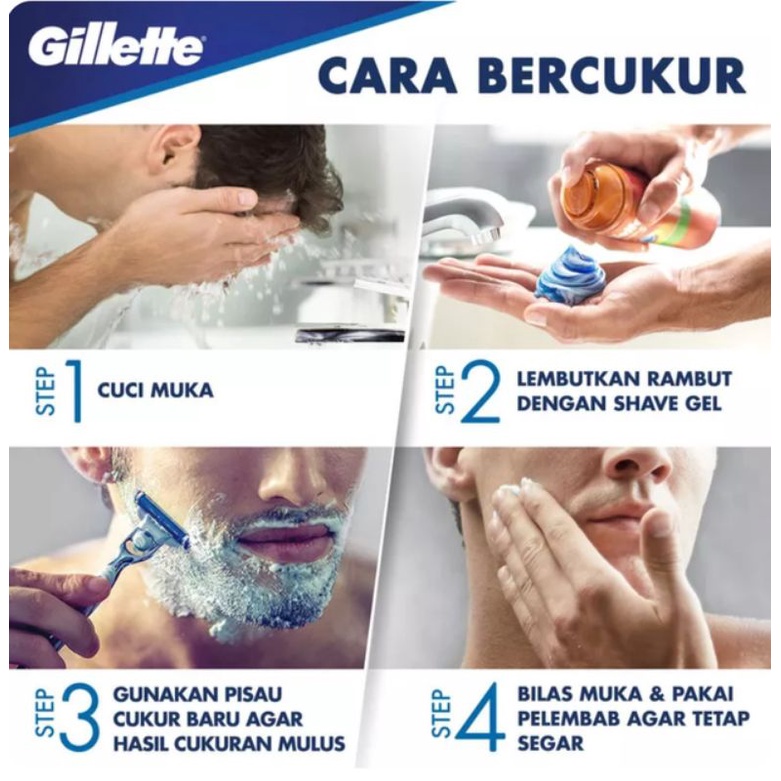 Gillette

CARA BERCUKUR

STEP 1 CUCI MUKA

STEP 2 LEMBUTKAN RAMBUT DENGAN SHAVE GEL

STEP 3 GUNAKAN PISAU CUKUR BARU AGAR HASIL CUKURAN MULUS

STEP 4 BILAS MUKA & PAKAI PELEMBAB AGAR TETAP SEGAR