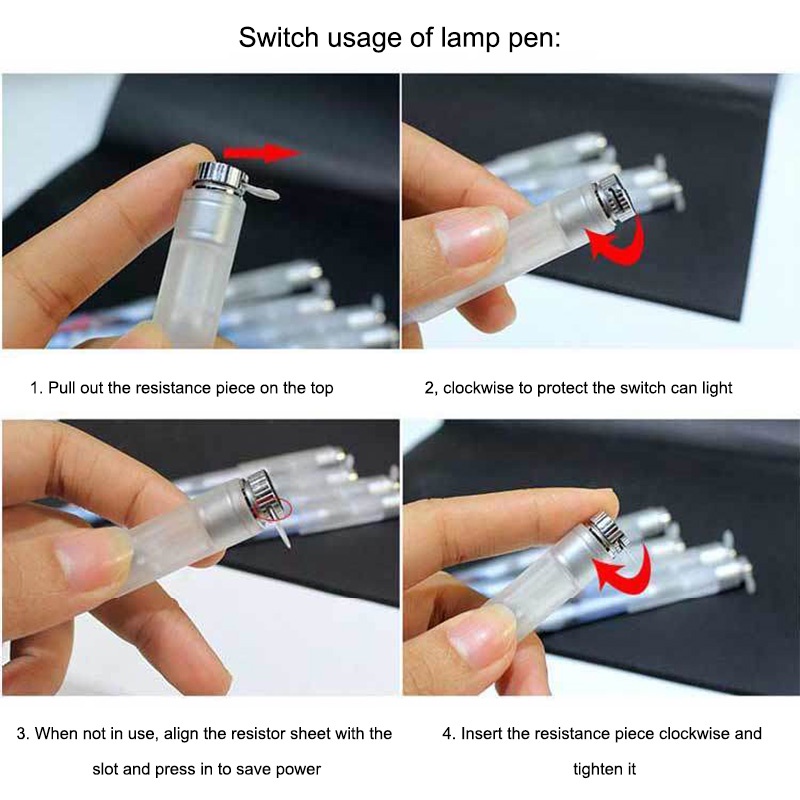 Switch usage of lamp pen:

1. Pull out the resistance piece on the top

2, clockwise to protect the switch can light

3. When not in use, align the resistor sheet with the slot and press in to save power

4. Insert the resistance piece clockwise and tighten it