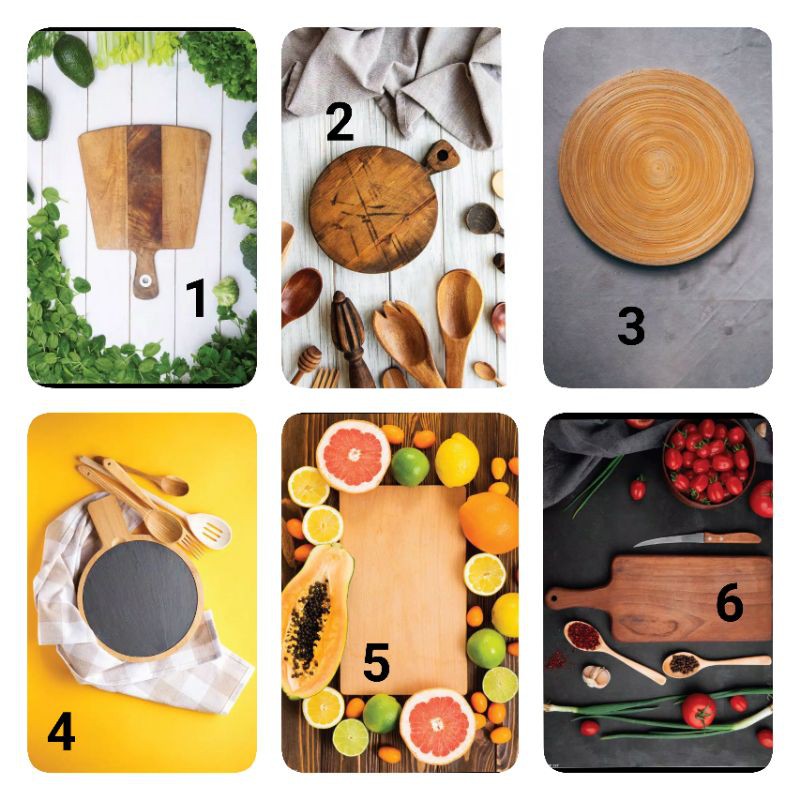 1

2

3

4

5

6