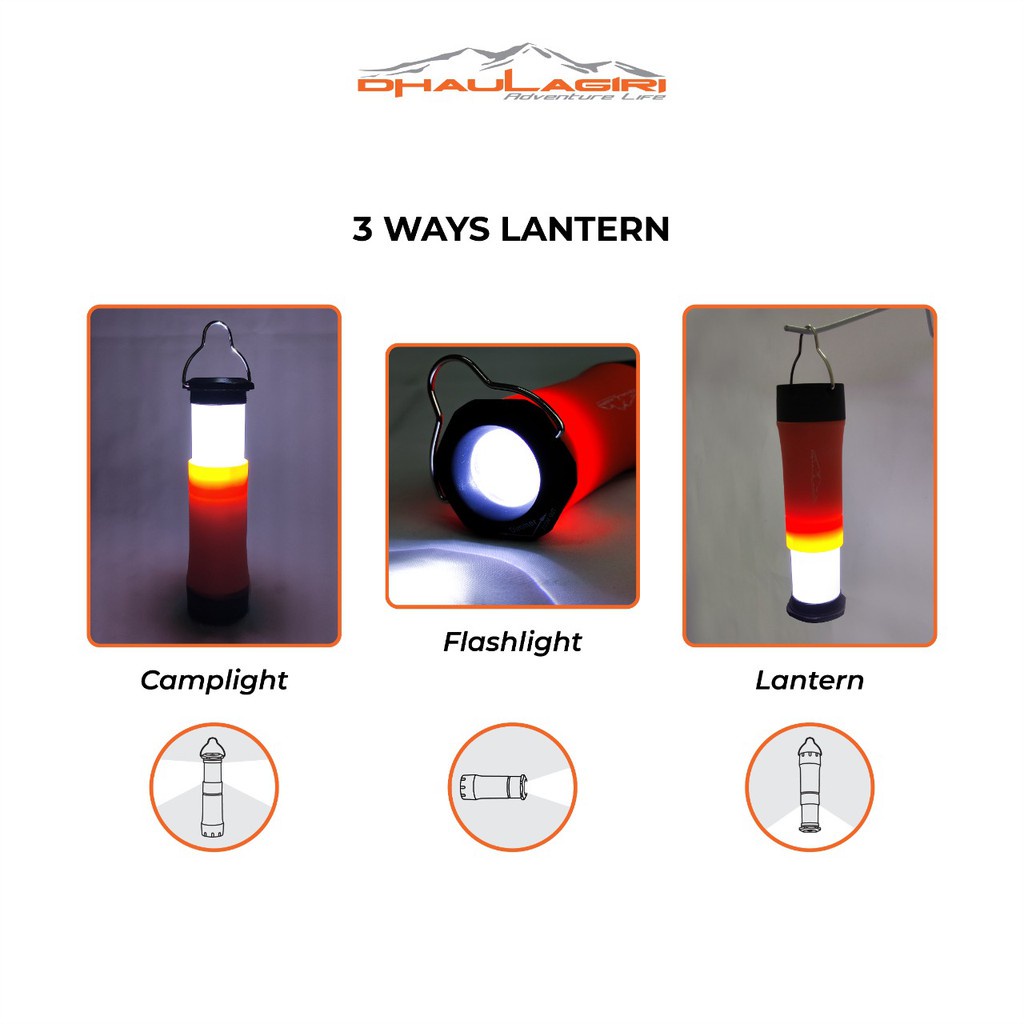 DHAULAGIRI
Adventure Life

3 WAYS LANTERN

Camplight

Flashlight

Lantern