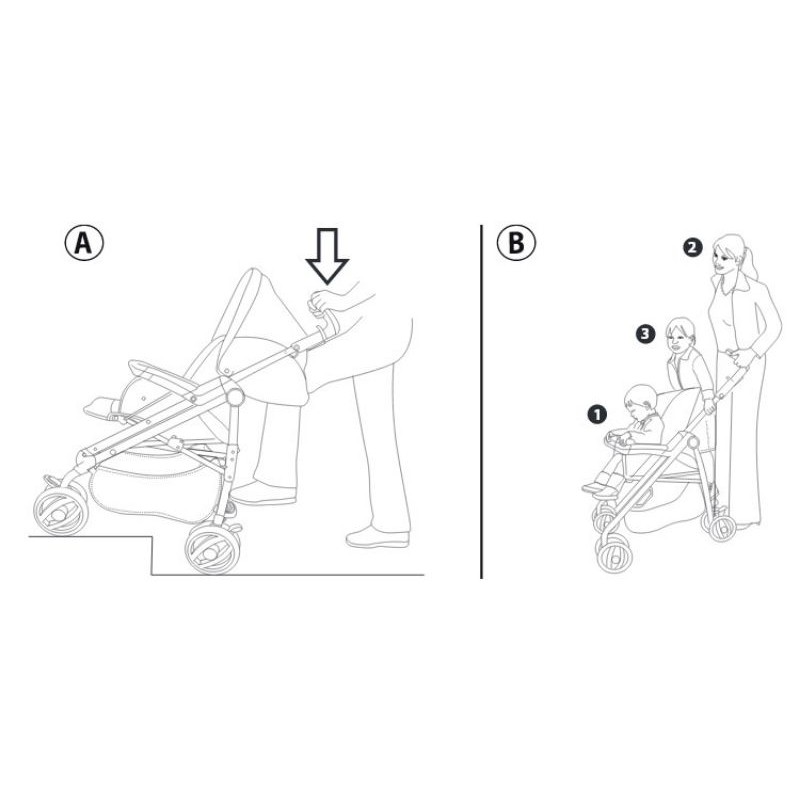 A

B

2

3

1