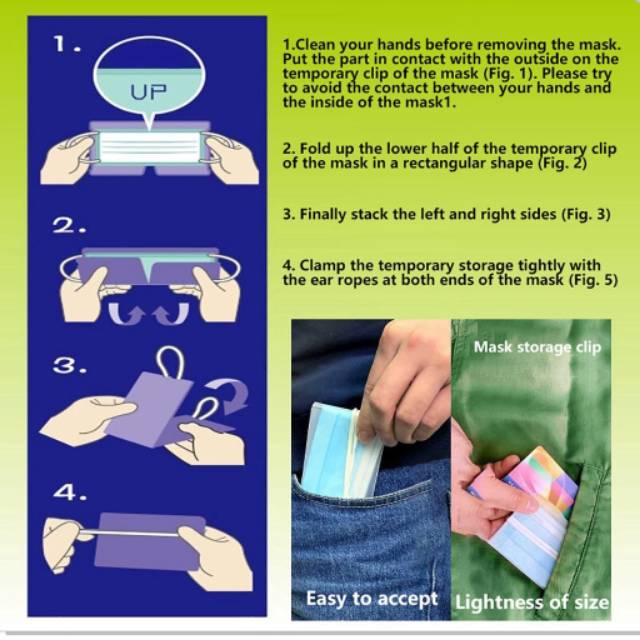 1.

UP

2.

3.

4.

1.Clean your hands before removing the mask. Put the part in contact with the outside on the temporary clip of the mask (Fig. 1). Please try to avoid the contact between your hands and the inside of the mask1.

2. Fold up the lower half of the temporary clip of the mask in a rectangular shape (Fig. 2)

3. Finally stack the left and right sides (Fig. 3)

4. Clamp the temporary storage tightly with the ear ropes at both ends of the mask (Fig. 5)

Mask storage clip

Easy to accept

Lightness of size