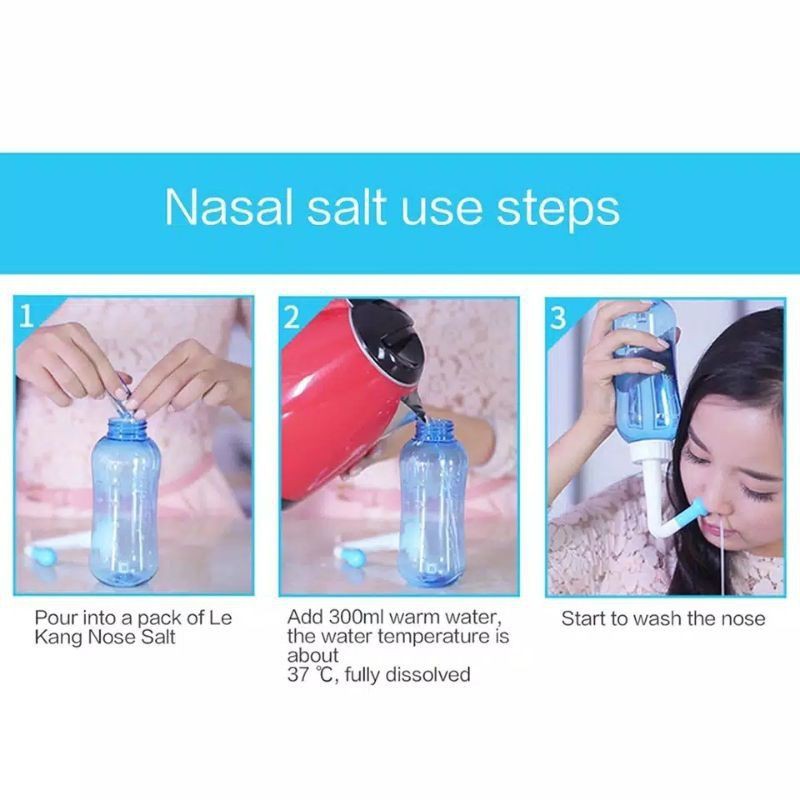 Nasal salt use steps

1

Pour into a pack of Le Kang Nose Salt

2

Add 300ml warm water, the water temperature is about
37 ℃, fully dissolved

3

Start to wash the nose