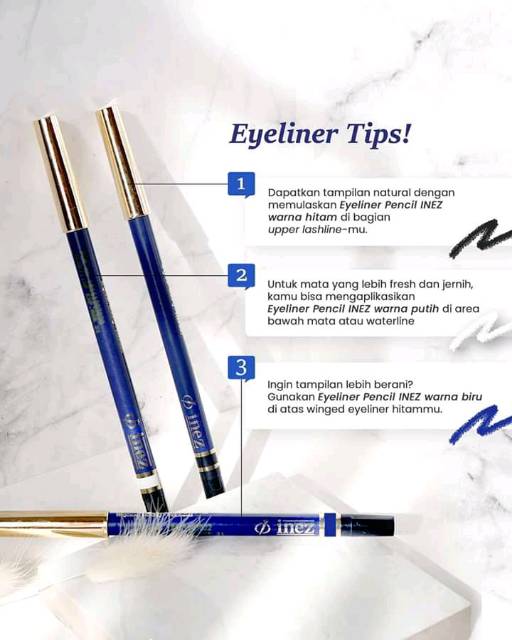 Eyeliner Tips!

1

Dapatkan tampilan natural dengan memulaskan Eyeliner Pencil INEZ warna hitam di bagian upper lashline-mu.

2

Untuk mata yang lebih fresh dan jernih, kamu bisa mengaplikasikan Eyeliner Pencil INEZ warna putih di area bawah mata atau waterline

3

Ingin tampilan lebih berani? Gunakan Eyeliner Pencil INEZ warna biru di atas winged eyeliner hitammu.

inez

inez

inez