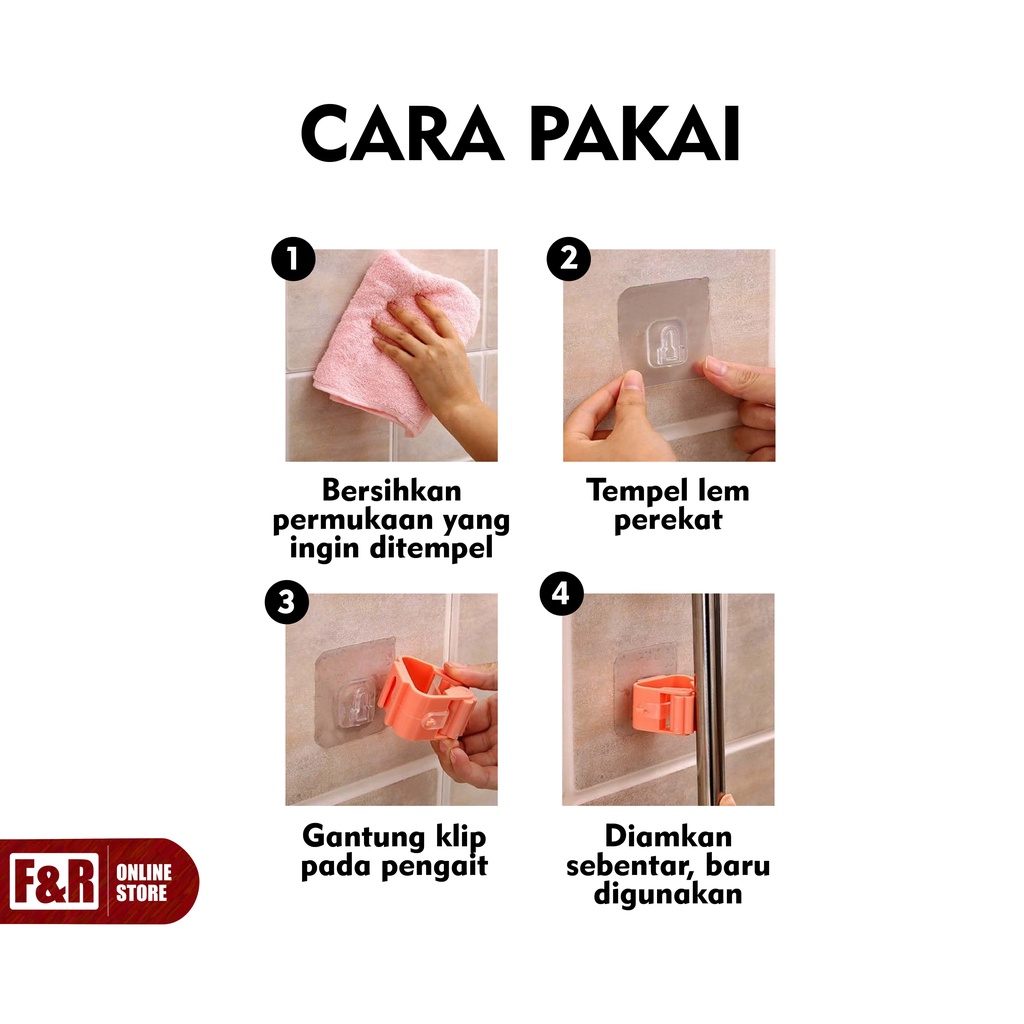 CARA PAKAI

1

Bersihkan permukaan yang ingin ditempel

2

Tempel lem perekat

3

Gantung klip pada pengait

4

Diamkan sebentar, baru digunakan

F&R ONLINE STORE