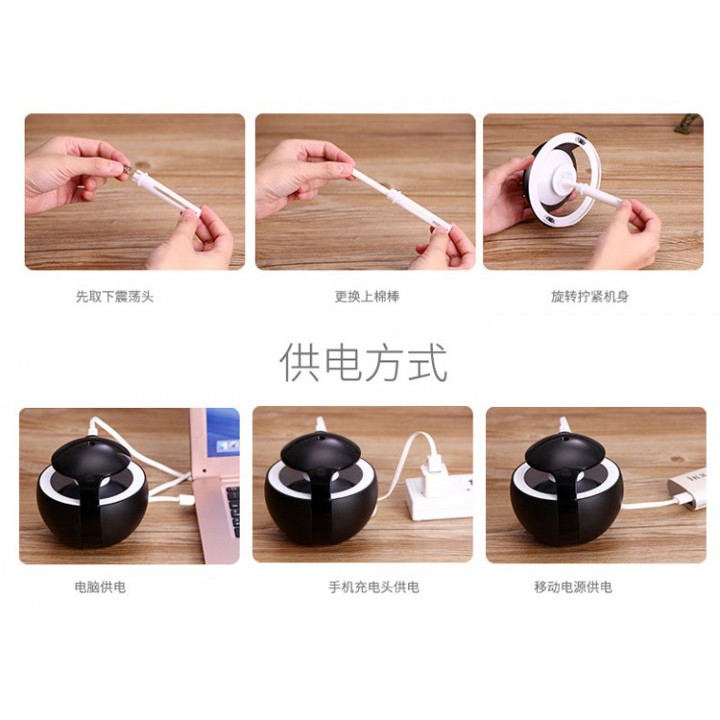 先取下震荡头

更换上棉棒

旋转拧紧机身

供电方式

电脑供电

手机充电头供电

移动电源供电