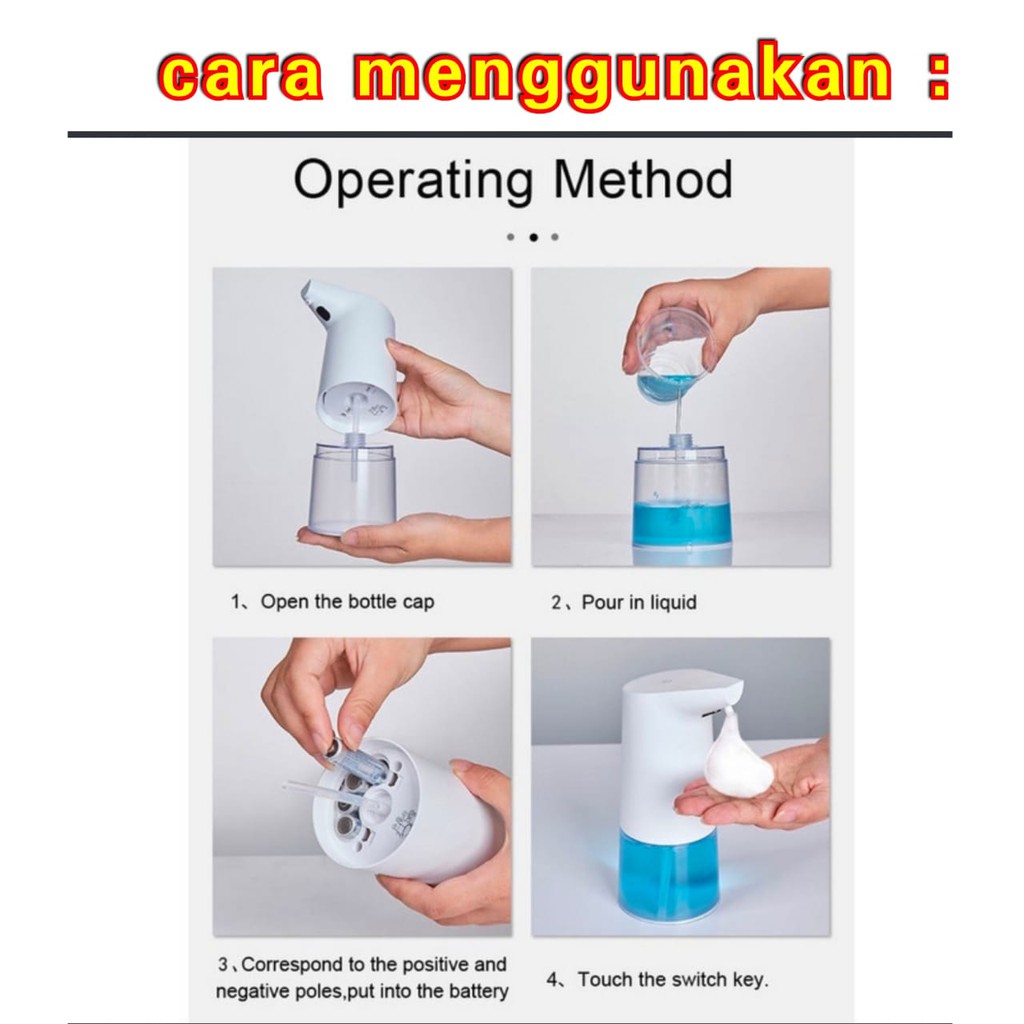 cara menggunakan :

Operating Method

1、Open the bottle cap

2、Pour in liquid

3、Correspond to the positive and negative poles,put into the battery

4、Touch the switch key.