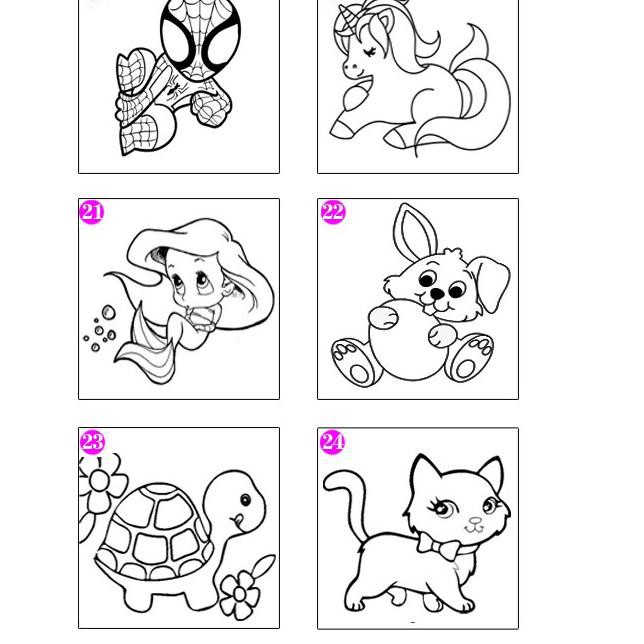 21

22

23

24