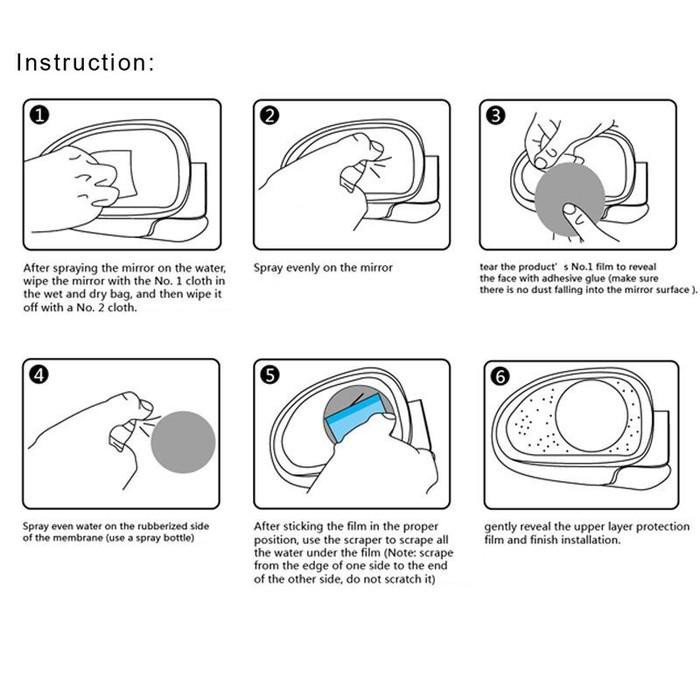 Instruction:

1

After spraying the mirror on the water, wipe the mirror with the No. 1 cloth in the wet and dry bag, and then wipe it off with a No. 2 cloth.

2

Spray evenly on the mirror

3

tear the product' s No.1 film to reveal the face with adhesive glue (make sure there is no dust falling into the mirror surface ).

4

Spray even water on the rubberized side of the membrane (use a spray bottle)

5

After sticking the film in the proper position, use the scraper to scrape all the water under the film (Note: scrape from the edge of one side to the end of the other side, do not scratch it)

6

gently reveal the upper layer protection film and finish installation.