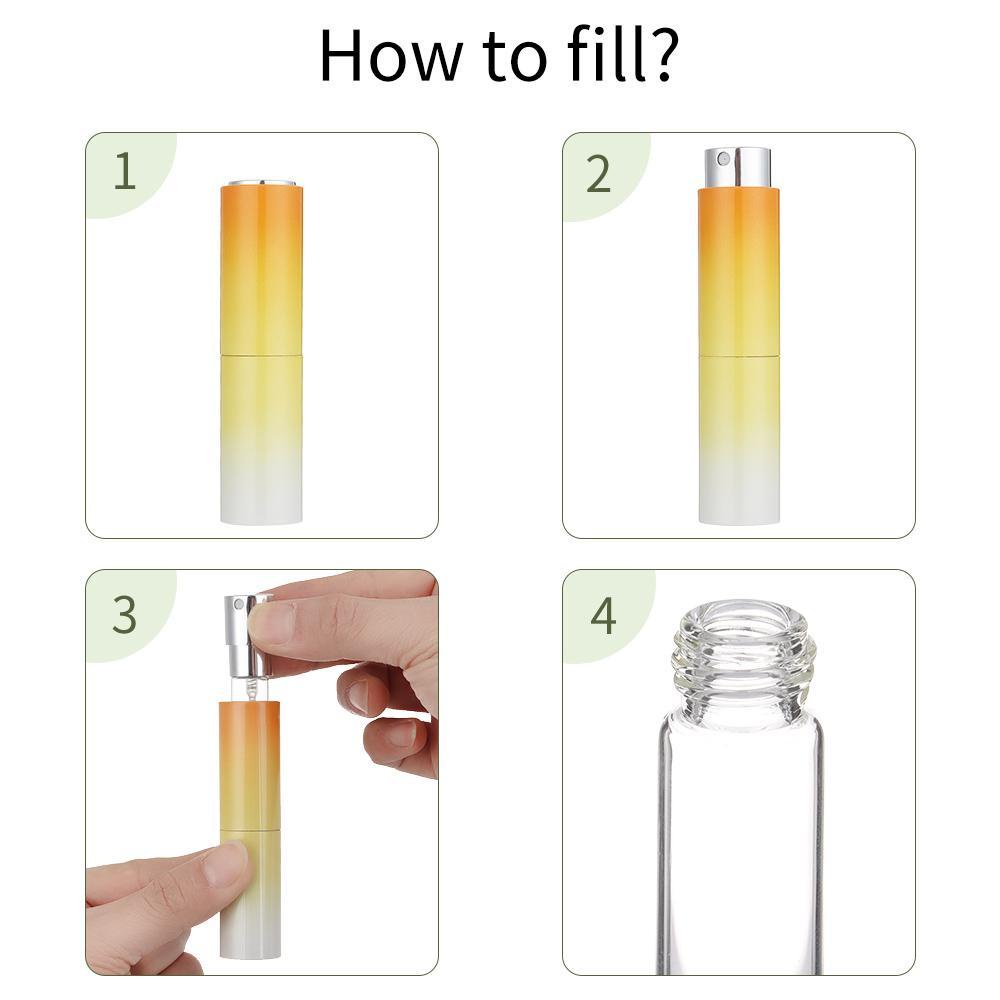 How to fill?

1

2

3

4