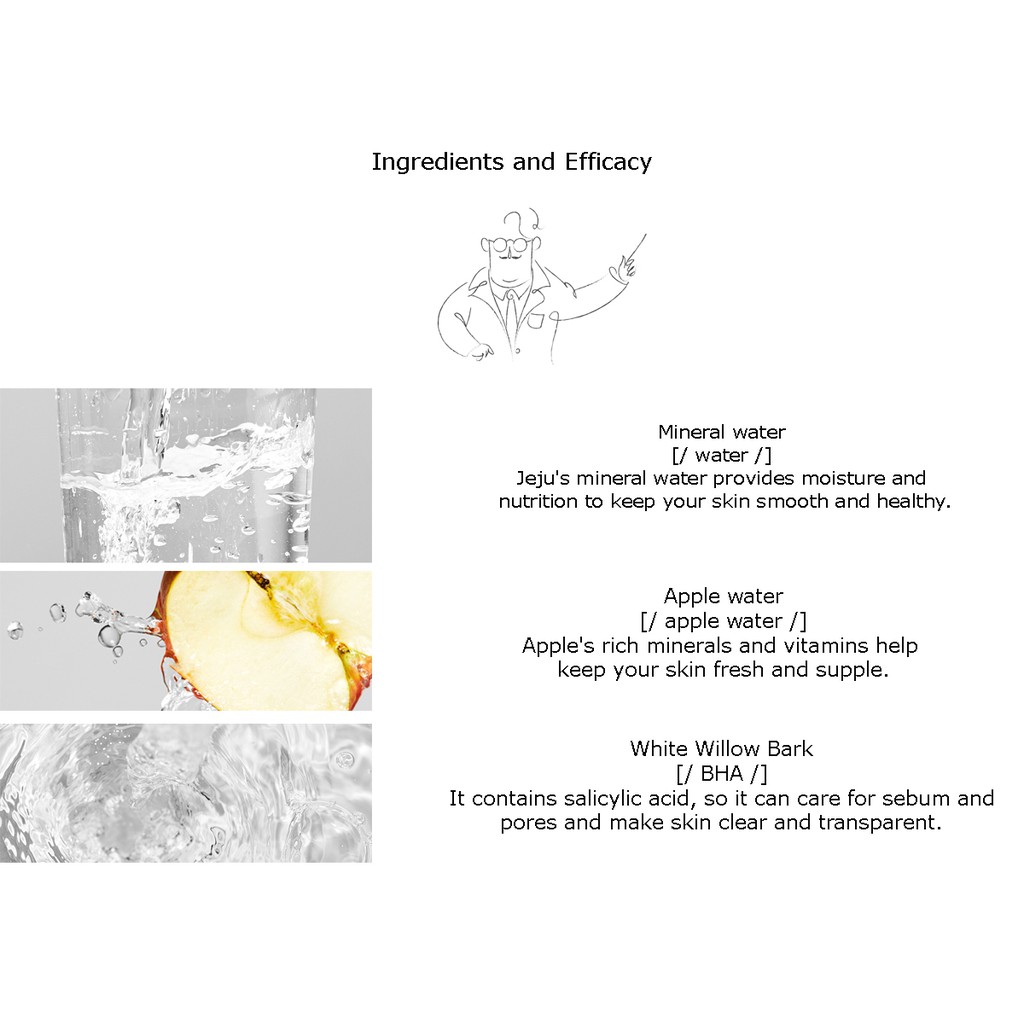 Ingredients and Efficacy

Mineral water
[/ water /]
Jeju's mineral water provides moisture and nutrition to keep your skin smooth and healthy.

Apple water
[/ apple water /]
Apple's rich minerals and vitamins help keep your skin fresh and supple.

White Willow Bark
[/ BHA /]
It contains salicylic acid, so it can care for sebum and pores and make skin clear and transparent.