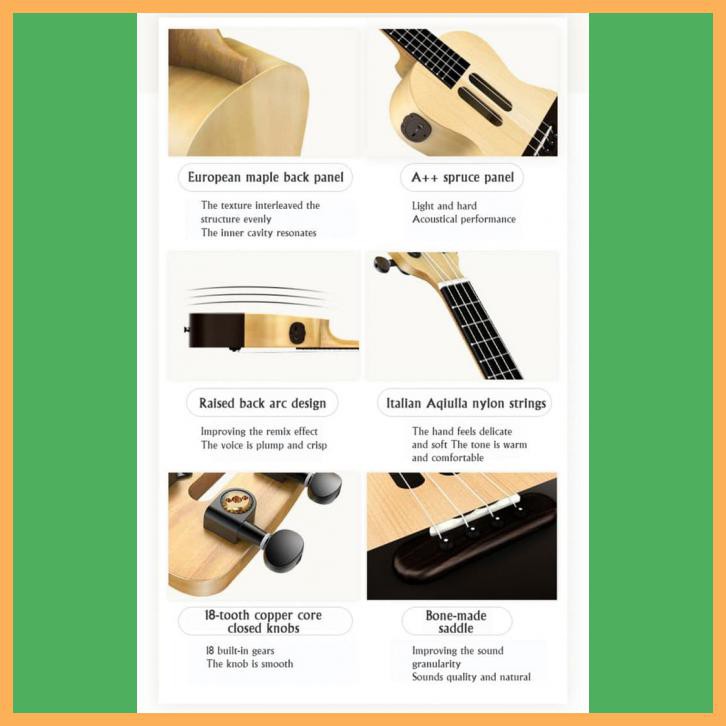 European maple back panel

The texture interleaved the structure evenly
The inner cavity resonates

A++ spruce panel

Light and hard
Acoustical performance

Raised back arc design

Improving the remix effect
The voice is plump and crisp

Italian Aqiulla nylon strings

The hand feels delicate and soft The tone is warm and comfortable

18-tooth copper core closed knobs

18 built-in gears
The knob is smooth

Bone-made saddle

Improving the sound granularity
Sounds quality and natural