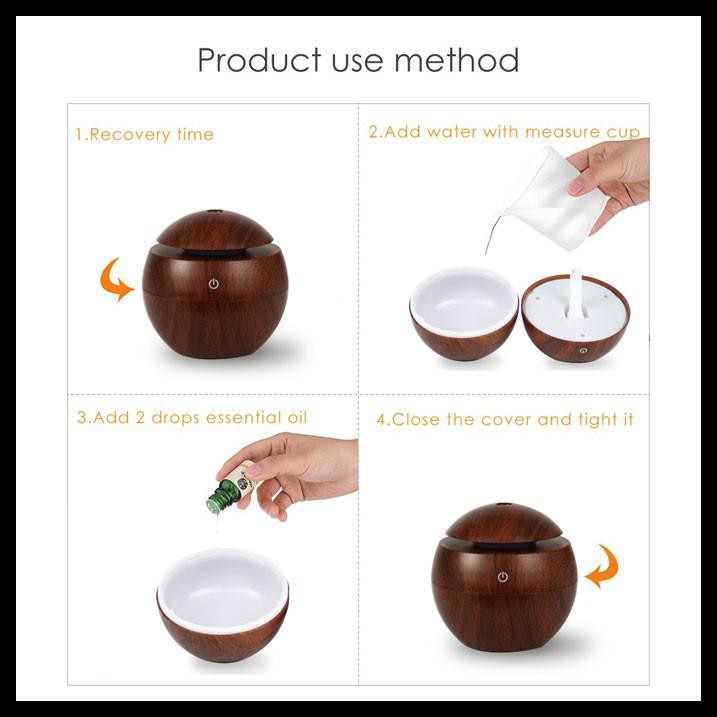 Product use method

1.Recovery time

2.Add water with measure cup

3.Add 2 drops essential oil

4.Close the cover and tight it