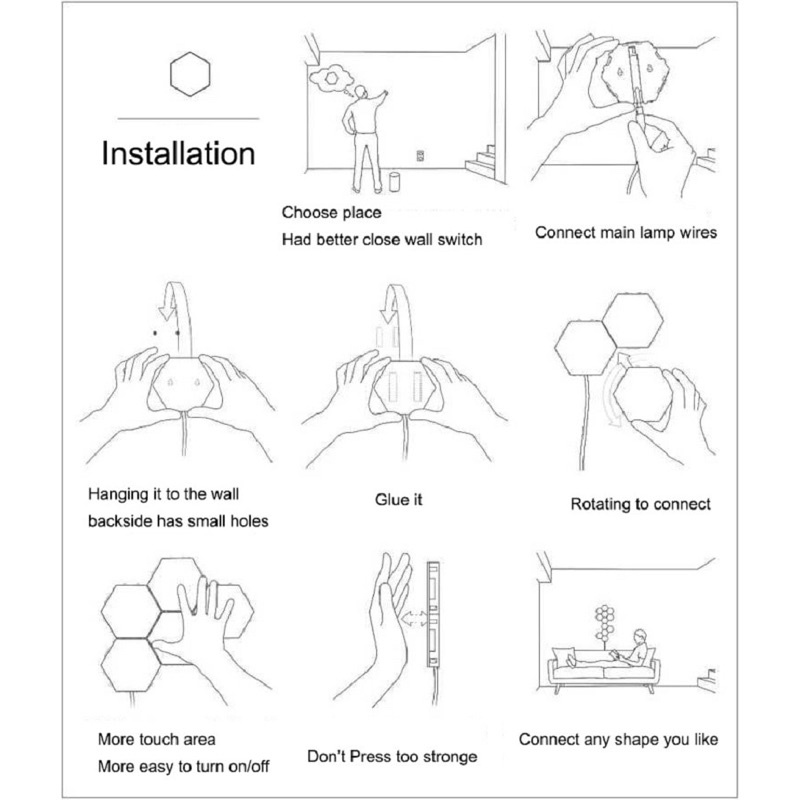 Installation

Choose place
Had better close wall switch

Connect main lamp wires

Hanging it to the wall
backside has small holes

Glue it

Rotating to connect

More touch area
More easy to turn on/off

Don't Press too stronge

Connect any shape you like